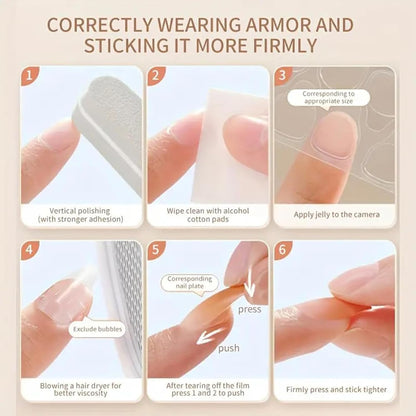 CORRECTLY WEARING ARMOR AND STICKING IT MORE FIRMLY

1

Vertical polishing (with stronger adhesion)

2

Wipe clean with alcohol cotton pads

3

Corresponding to appropriate size

Apply jelly to the camera

4

Exclude bubbles

Blowing a hair dryer for better viscosity

5

Corresponding nail plate

press

push

After tearing off the film press 1 and 2 to push

6

Firmly press and stick tighter