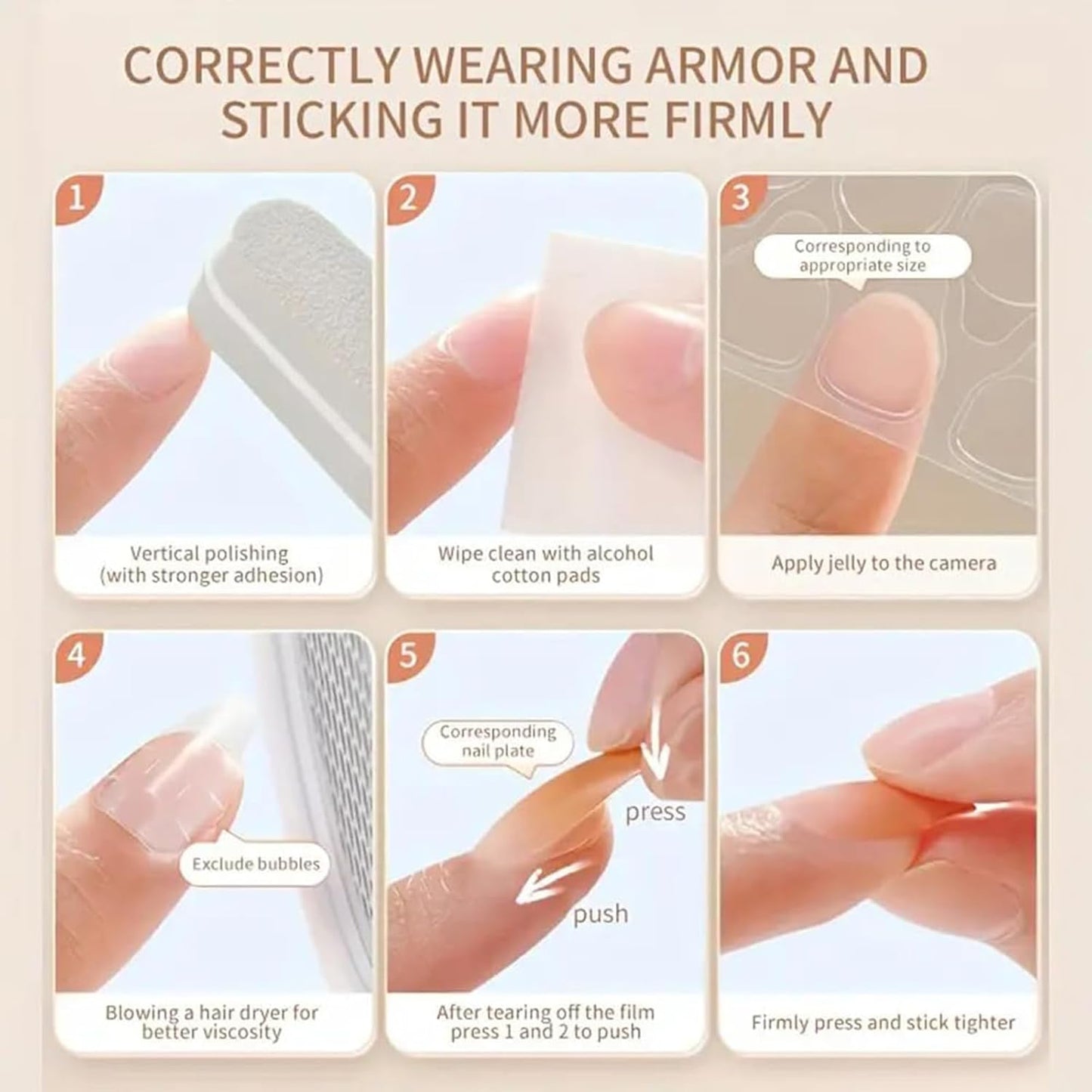 CORRECTLY WEARING ARMOR AND STICKING IT MORE FIRMLY

1

Vertical polishing (with stronger adhesion)

2

Wipe clean with alcohol cotton pads

3

Corresponding to appropriate size

Apply jelly to the camera

4

Exclude bubbles

Blowing a hair dryer for better viscosity

5

Corresponding nail plate

press

push

After tearing off the film press 1 and 2 to push

6

Firmly press and stick tighter