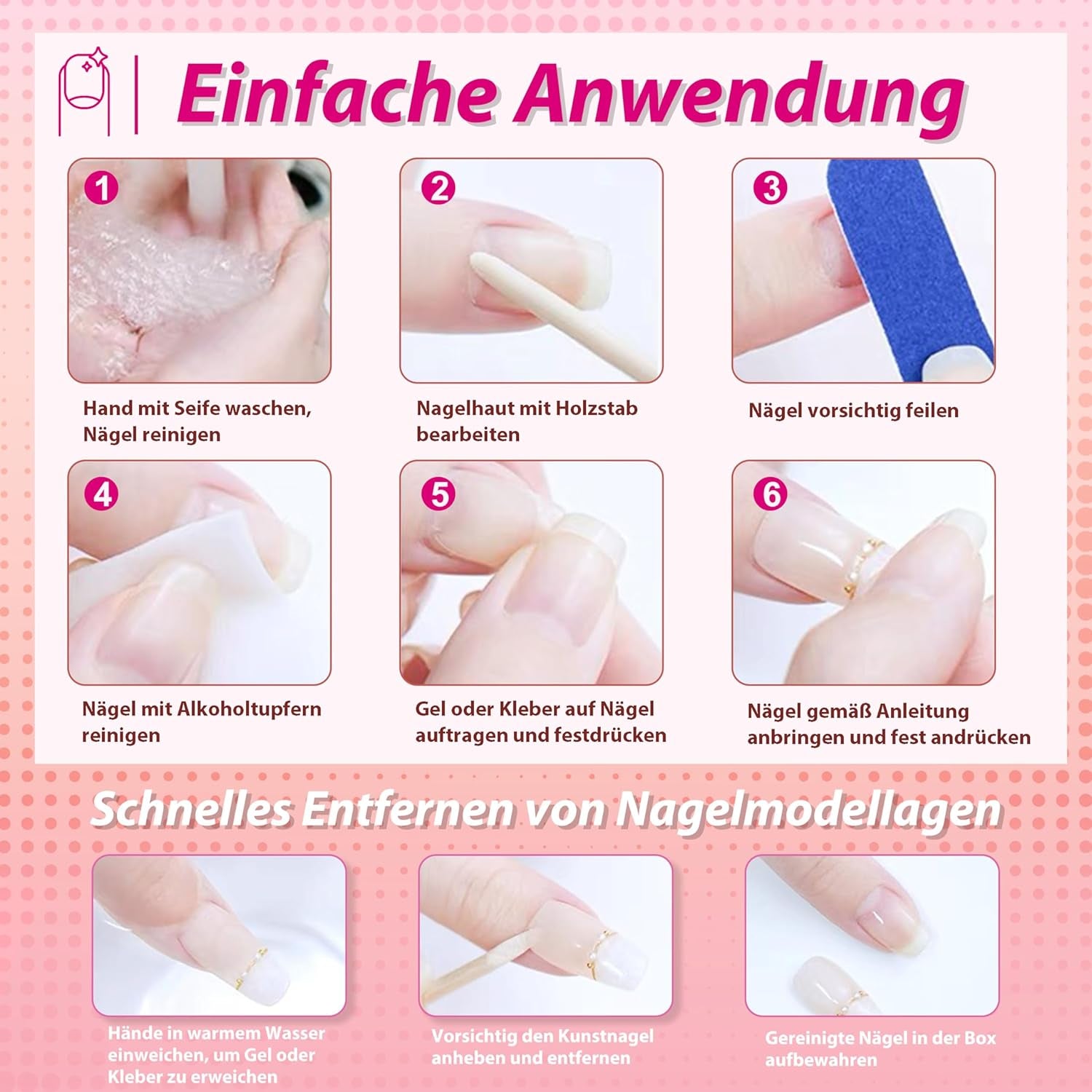 Einfache Anwendung

1
Hand mit Seife waschen, Nägel reinigen

2
Nagelhaut mit Holzstab bearbeiten

3
Nägel vorsichtig feilen

4
Nägel mit Alkoholtupfern reinigen

5
Gel oder Kleber auf Nägel auftragen und festdrücken

6
Nägel gemäß Anleitung anbringen und fest andrücken

Schnelles Entfernen von Nagelmodellagen

Hände in warmem Wasser einweichen, um Gel oder Kleber zu erweichen

Vorsichtig den Kunstnagel anheben und entfernen

Gereinigte Nägel in der Box aufbewahren