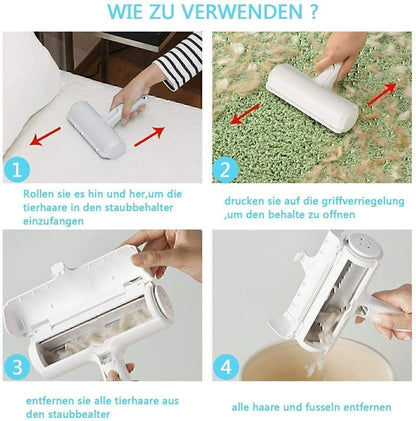 WIE ZU VERWENDEN ?

1

Rollen sie es hin und her,um die tierhaare in den staubbehalter einzufangen

2

drucken sie auf die griffverriegelung ,um den behalte zu offnen

3

entfernen sie alle tierhaare aus den staubbealter

4

alle haare und fusseln entfernen