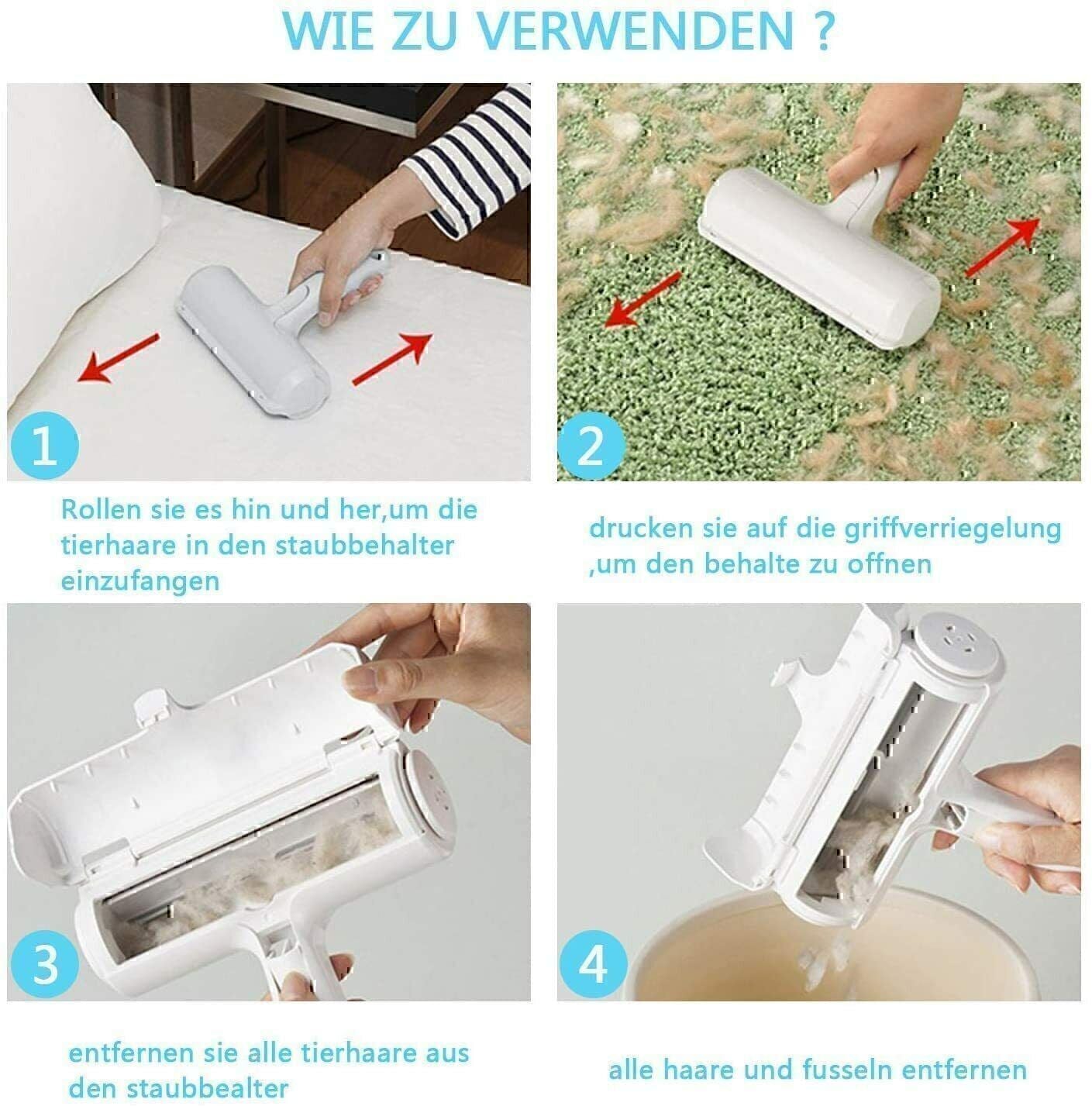 WIE ZU VERWENDEN ?

1

Rollen sie es hin und her,um die tierhaare in den staubbehalter einzufangen

2

drucken sie auf die griffverriegelung ,um den behalte zu offnen

3

entfernen sie alle tierhaare aus den staubbealter

4

alle haare und fusseln entfernen